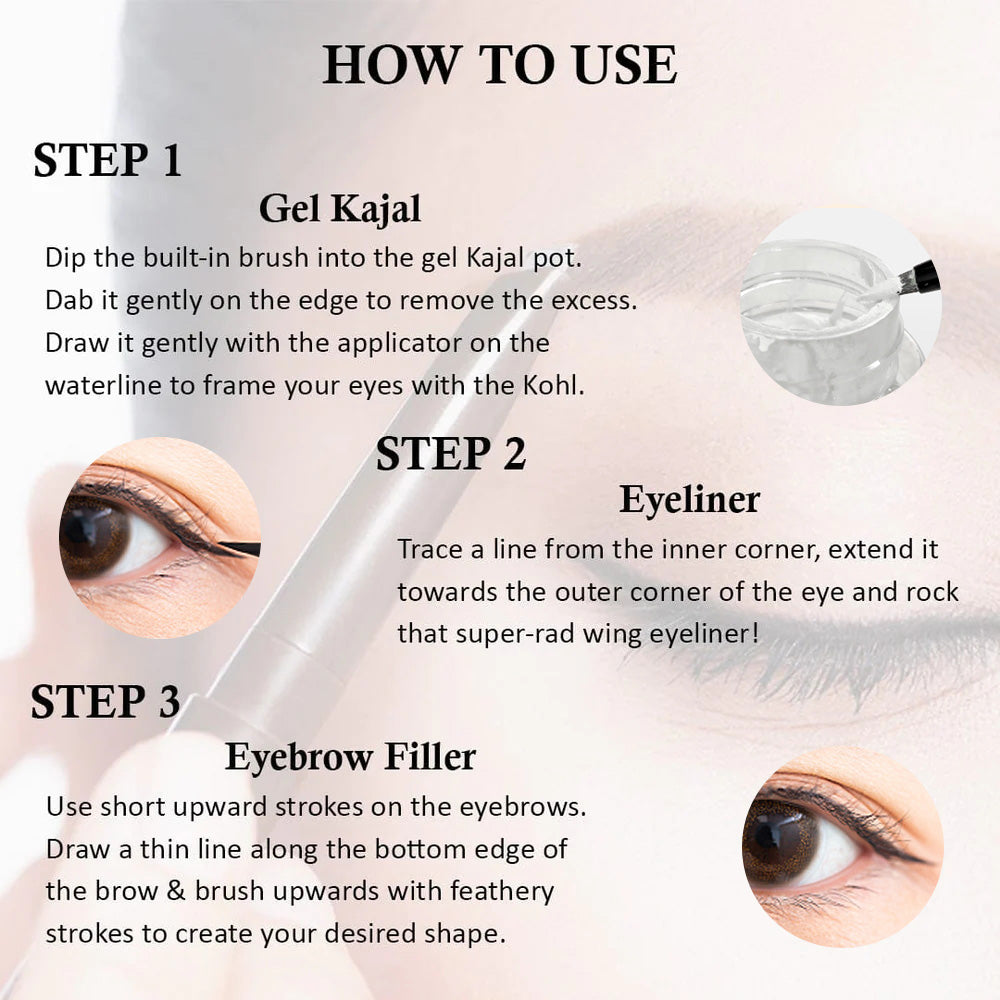 HOW TO USE

STEP 1

Gel Kajal

Dip the built-in brush into the gel Kajal pot. Dab it gently on the edge to remove the excess. Draw it gently with the applicator on the waterline to frame your eyes with the Kohl.

STEP 2

Eyeliner

Trace a line from the inner corner, extend it towards the outer corner of the eye and rock that super-rad wing eyeliner!

STEP 3

Eyebrow Filler

Use short upward strokes on the eyebrows. Draw a thin line along the bottom edge of the brow & brush upwards with feathery strokes to create your desired shape.